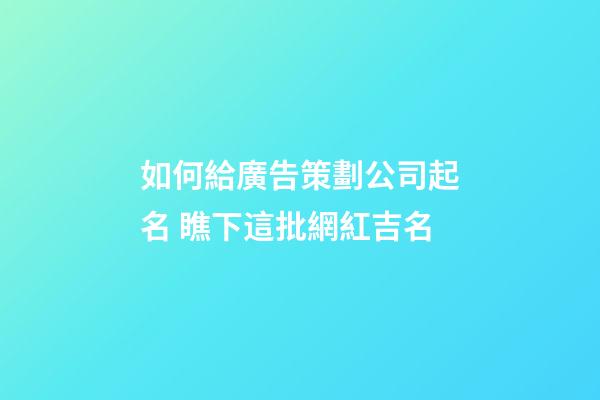 如何給廣告策劃公司起名 瞧下這批網紅吉名